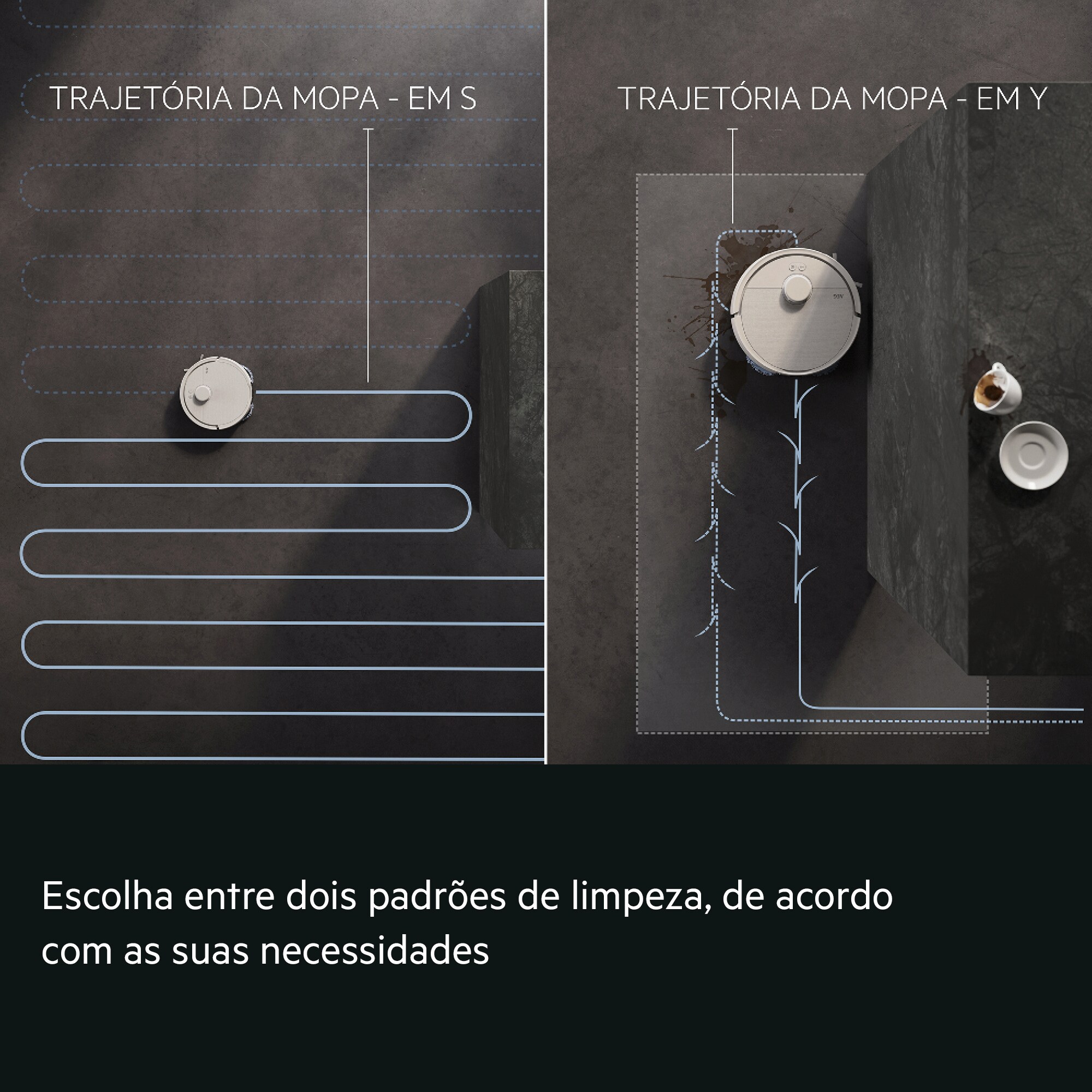 TRAJETÓRIA DA MOPA - EM S

TRAJETÓRIA DA MOPA - EM Y

Escolha entre dois padrões de limpeza, de acordo com as suas necessidades